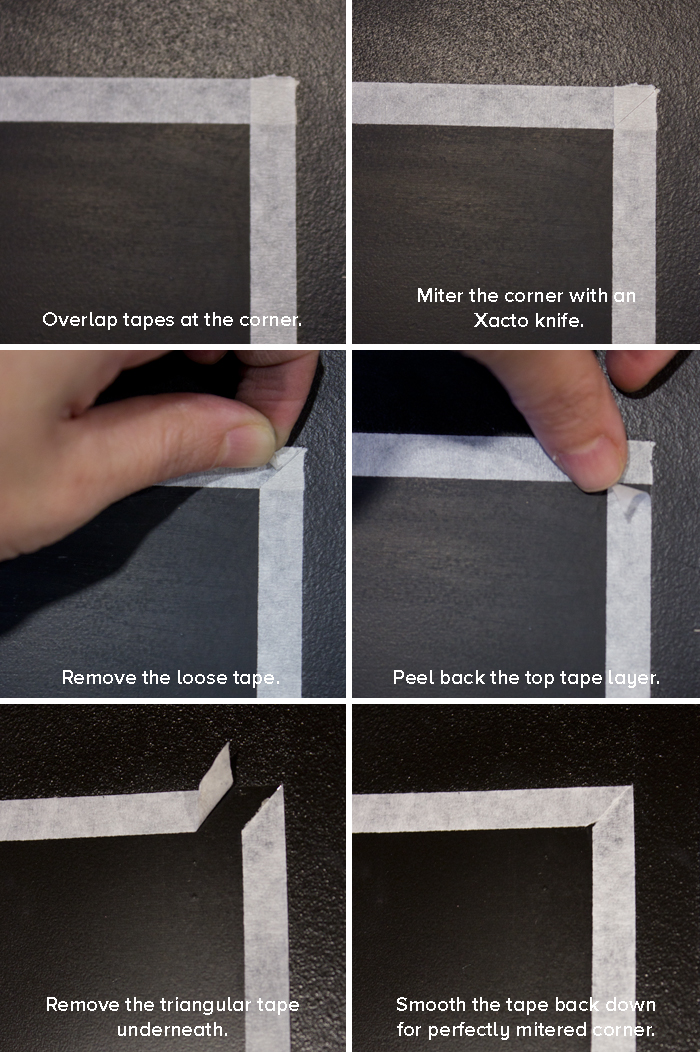 Overlap tapes at the corner.

Miter the corner with an Xacto knife.

Remove the loose tape.

Peel back the top tape layer.

Remove the triangular tape underneath.

Smooth the tape back down for perfectly mitered corner.